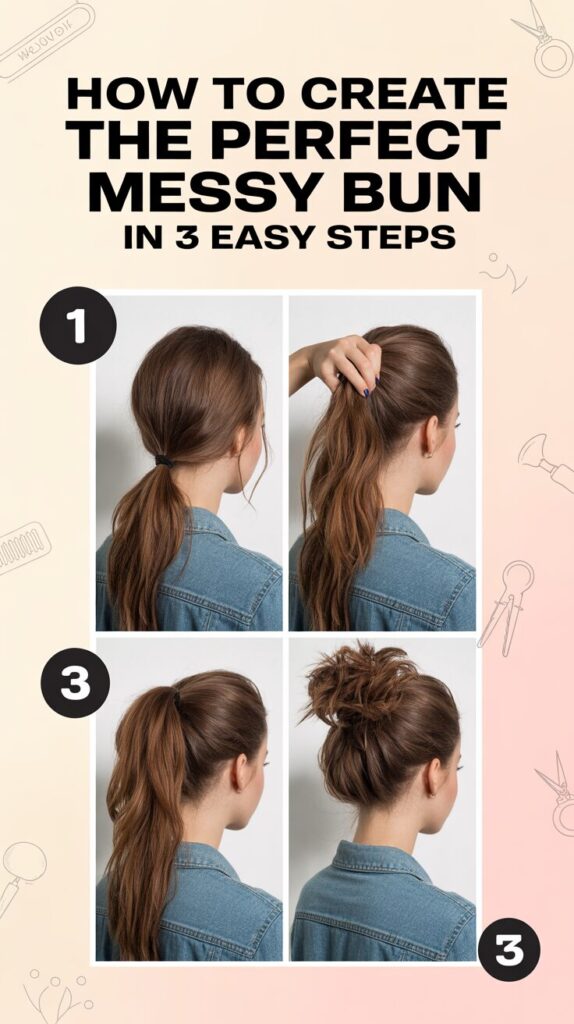 HOW TO CREATE
THE PERFECT
MESSY BUN
IN 3 EASY STEPS

1

3

3